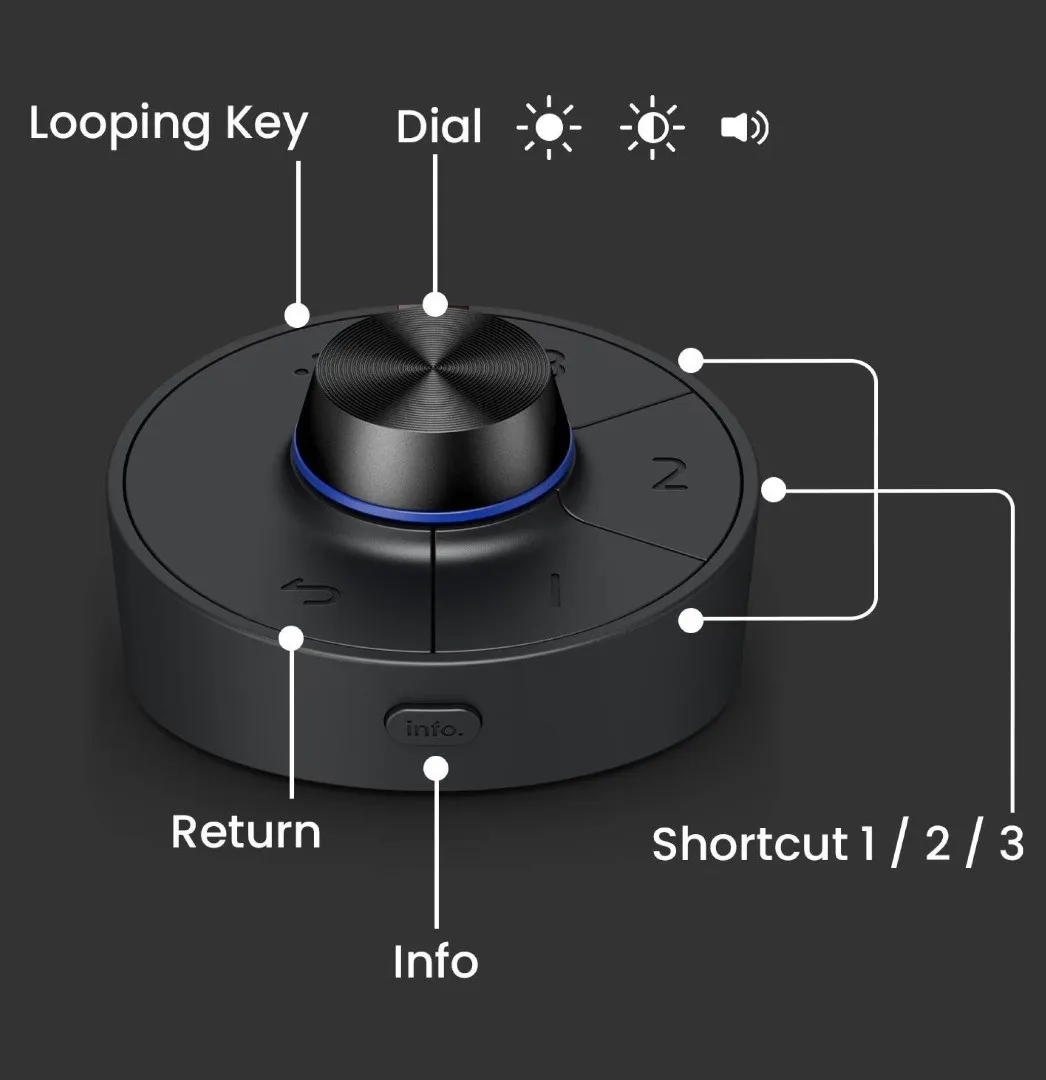 Looping Key

Dial

2

1

info.

Return

Shortcut 1 / 2 / 3

Info