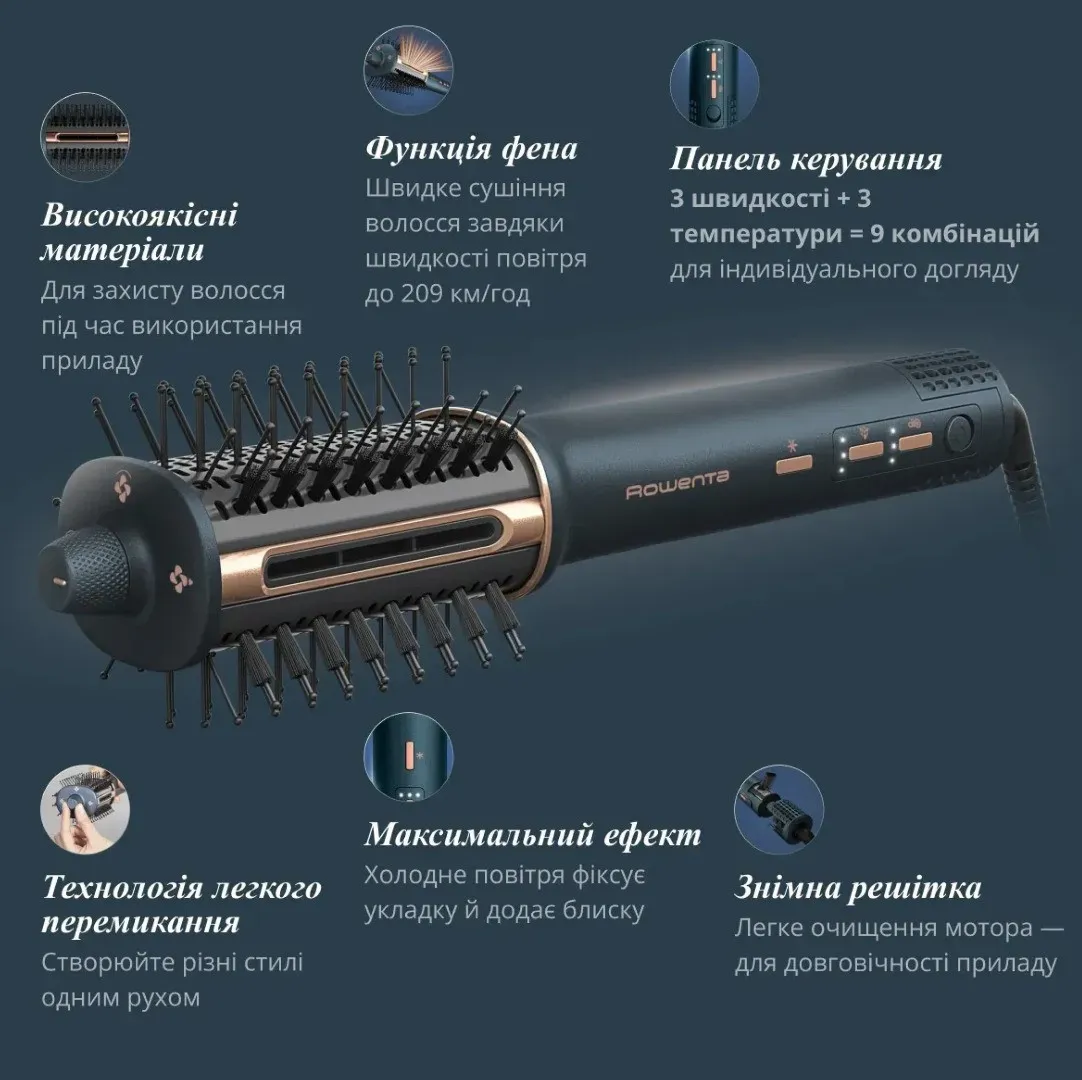 Високоякісні матеріали
Для захисту волосся під час використання приладу

Функція фена
Швидке сушіння волосся завдяки швидкості повітря до 209 км/год

Панель керування
3 швидкості + 3 температури = 9 комбінацій
для індивідуального догляду

Rowenta

Технологія легкого перемикання
Створюйте різні стилі одним рухом

Максимальний ефект
Холодне повітря фіксує укладку й додає блиску

Знімна решітка
Легке очищення мотора — для довговічності приладу