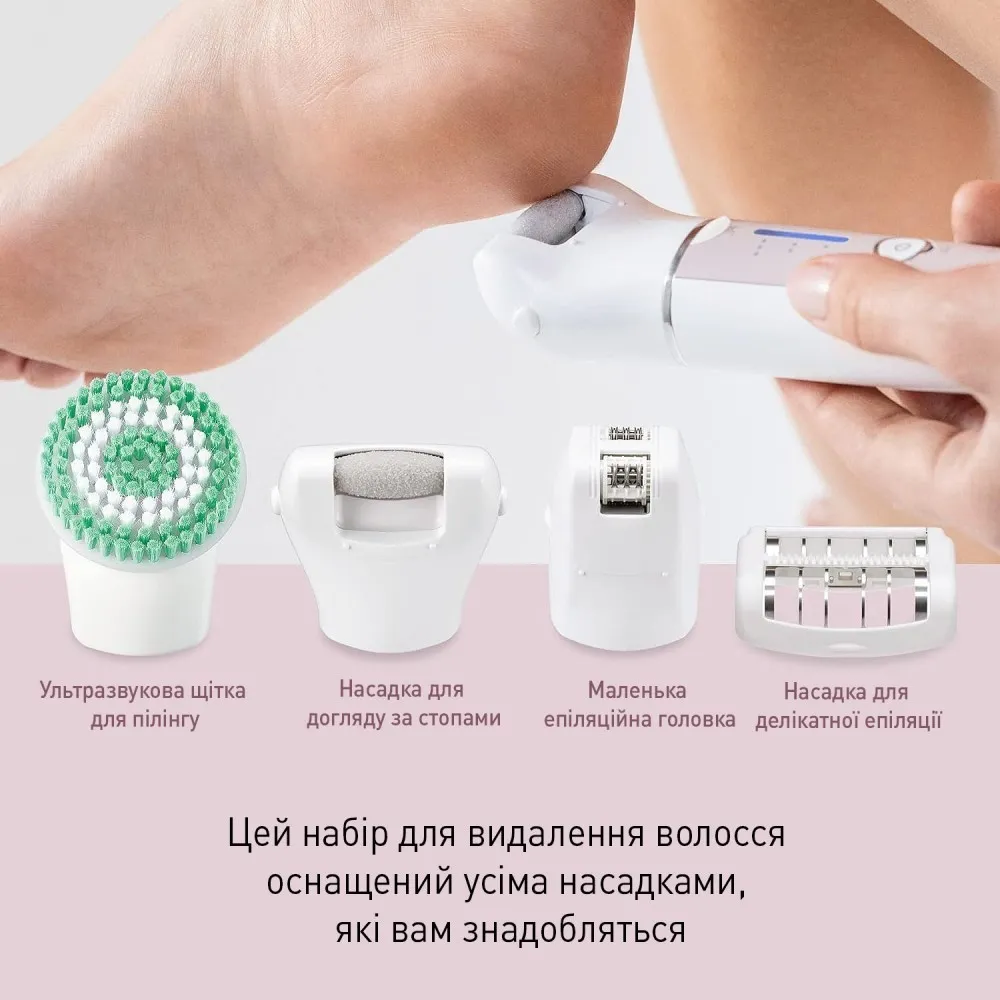 Ультразвукова щітка для пілінгу

Насадка для догляду за стопами

Маленька епіляційна головка

Насадка для делікатної епіляції

Цей набір для видалення волосся оснащений усіма насадками, які вам знадобляться